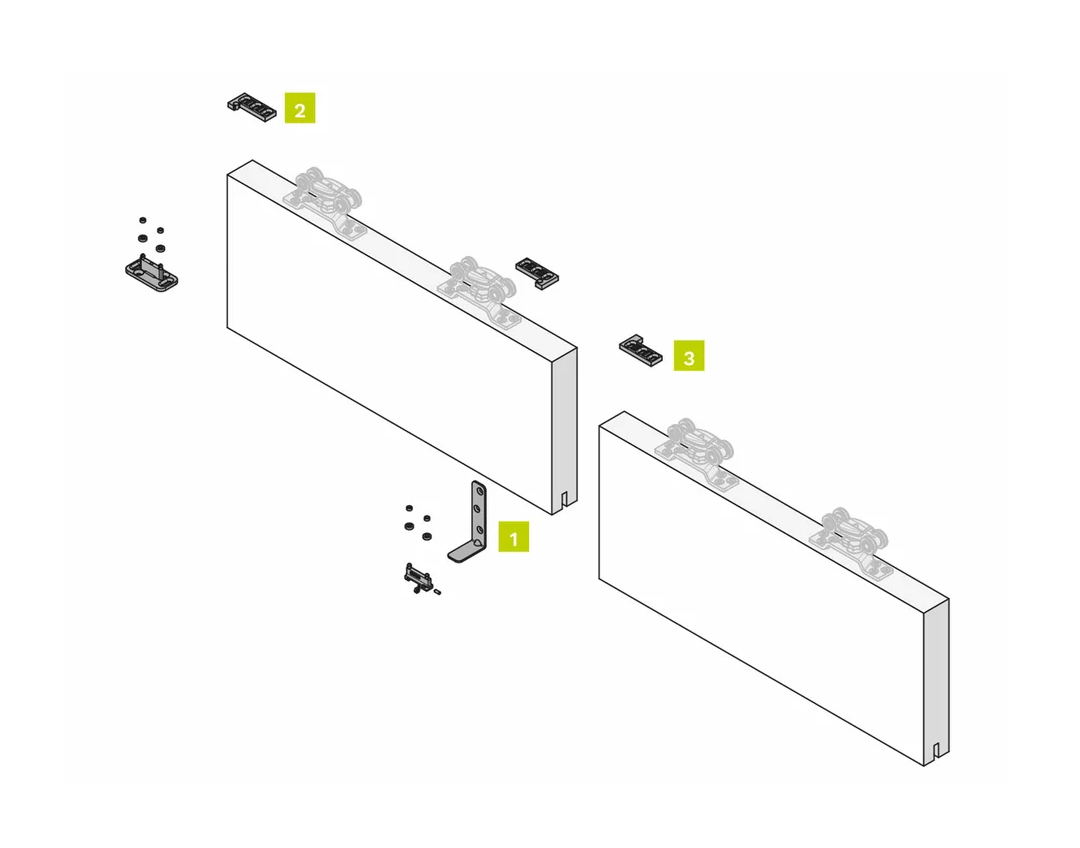 2

3

1