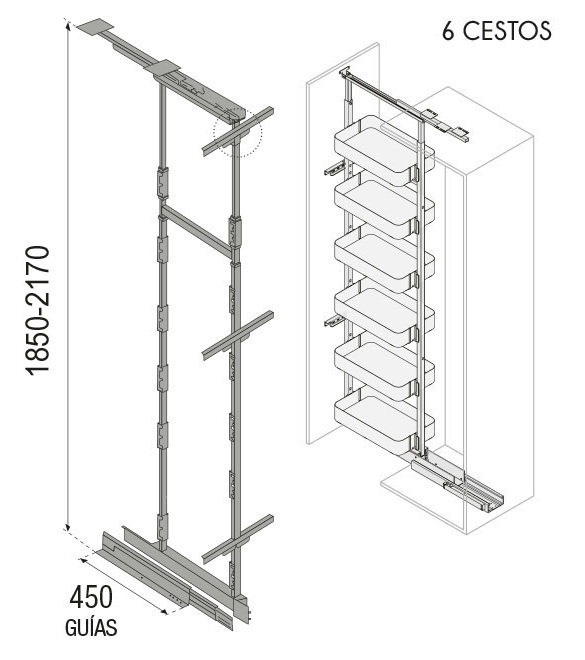 6 CESTOS

1850-2170

450
GUÍAS